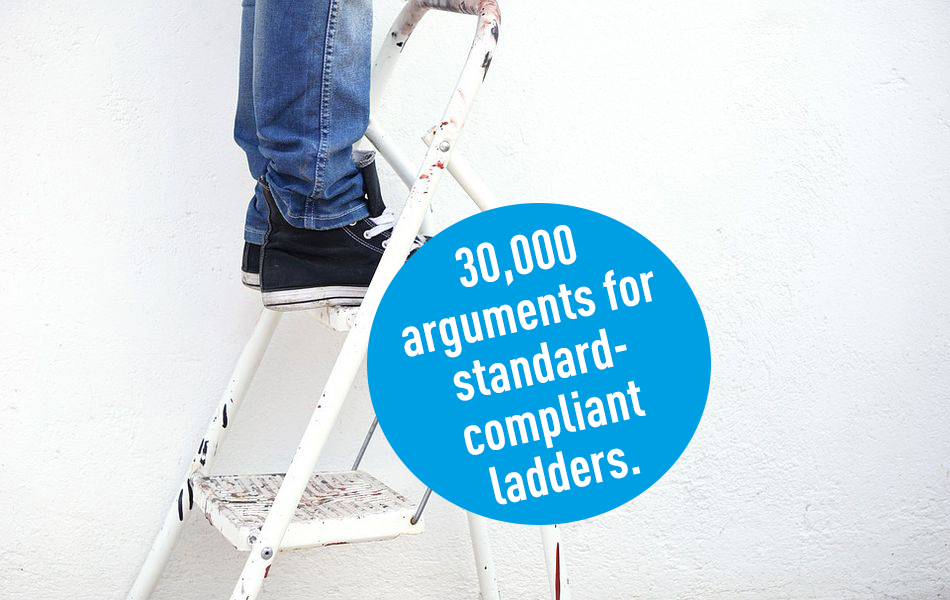 30,000 arguments for standard-compliant ladders.